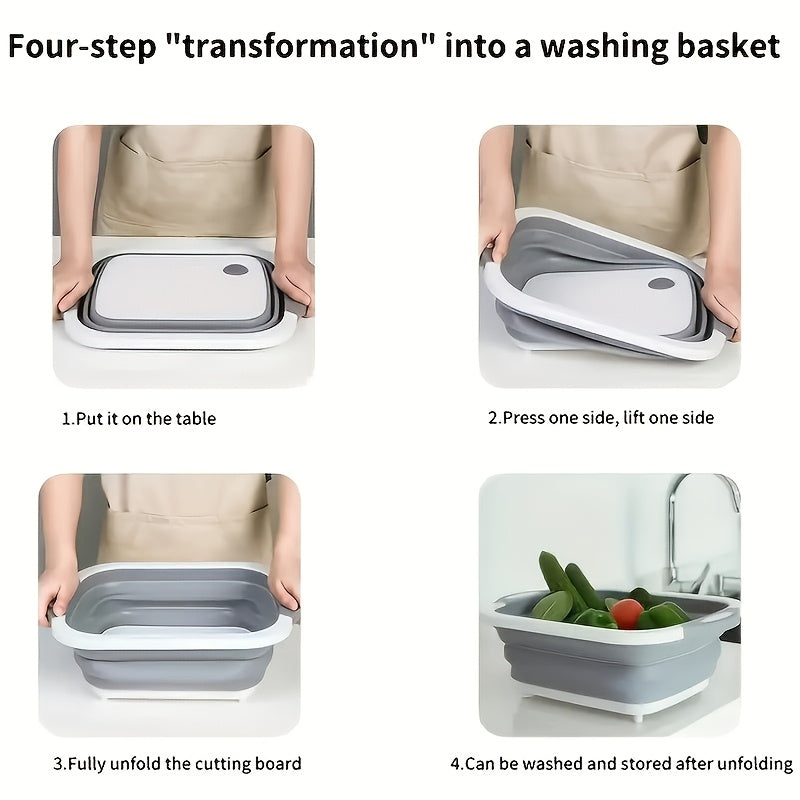 Four-step "transformation" into a washing basket

1.Put it on the table

2.Press one side, lift one side

3.Fully unfold the cutting board

4.Can be washed and stored after unfolding